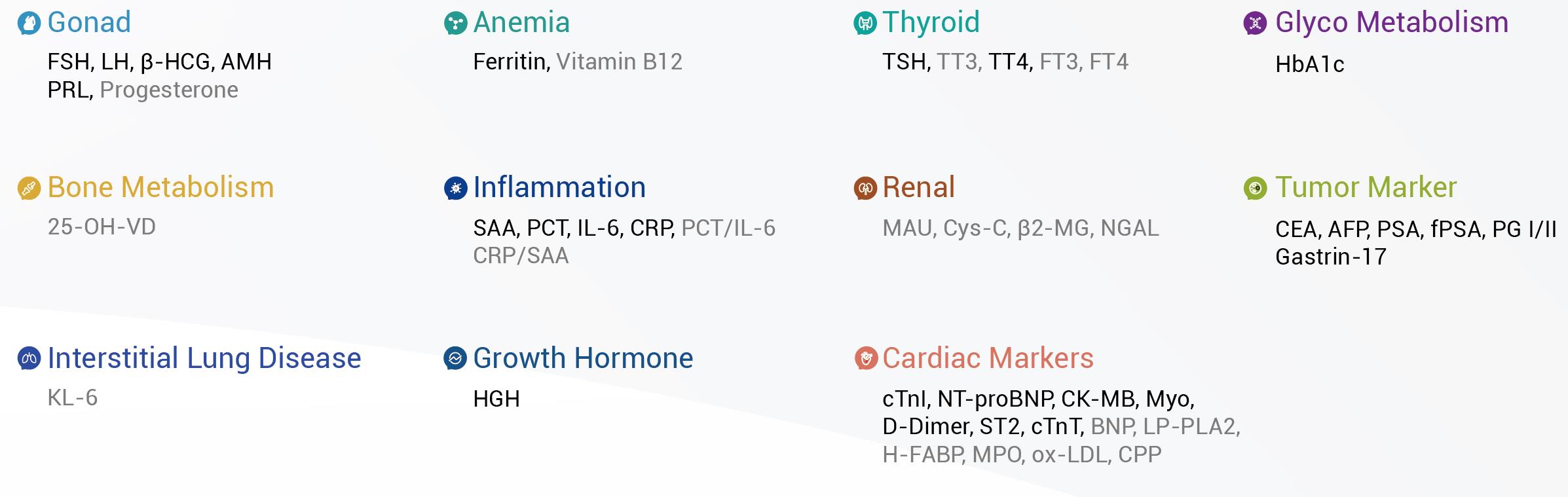 Gonad
FSH, LH, β-HCG, AMH
PRL, Progesterone

Anemia
Ferritin, Vitamin B12

Thyroid
TSH, TT3, TT4, FT3, FT4

Glyco Metabolism
HbA1c

Bone Metabolism
25-OH-VD

Inflammation
SAA, PCT, IL-6, CRP, PCT/IL-6
CRP/SAA

Renal
MAU, Cys-C, β2-MG, NGAL

Tumor Marker
CEA, AFP, PSA, fPSA, PG I/II
Gastrin-17

Interstitial Lung Disease
KL-6

Growth Hormone
HGH

Cardiac Markers
cTnI, NT-proBNP, CK-MB, Myo,
D-Dimer, ST2, cTnT, BNP, LP-PLA2,
H-FABP, MPO, ox-LDL, CPP