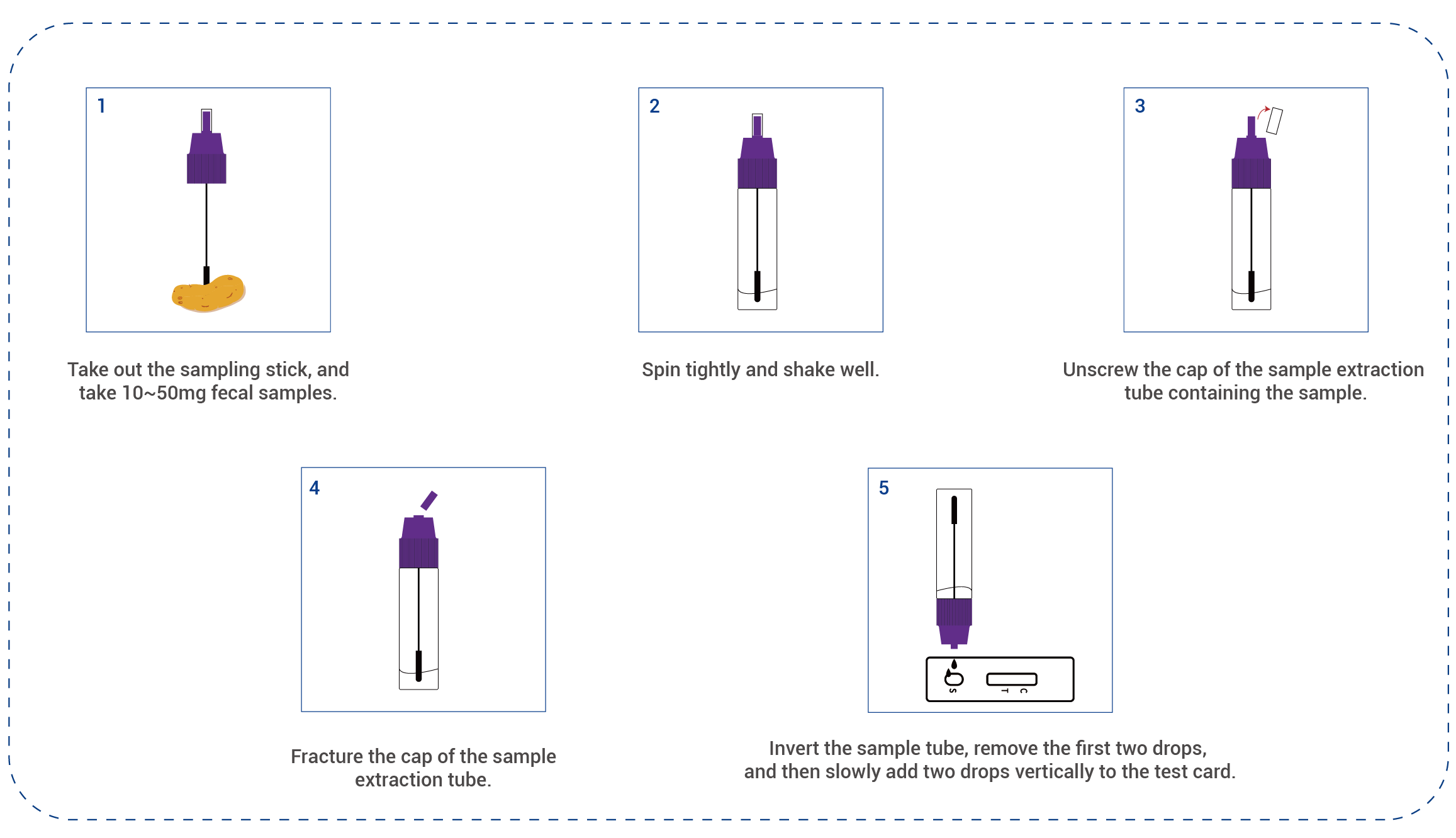 1

Take out the sampling stick, and take 10~50mg fecal samples.

2

Spin tightly and shake well.

3

Unscrew the cap of the sample extraction tube containing the sample.

4

Fracture the cap of the sample extraction tube.

5

S T C

Invert the sample tube, remove the first two drops, and then slowly add two drops vertically to the test card.