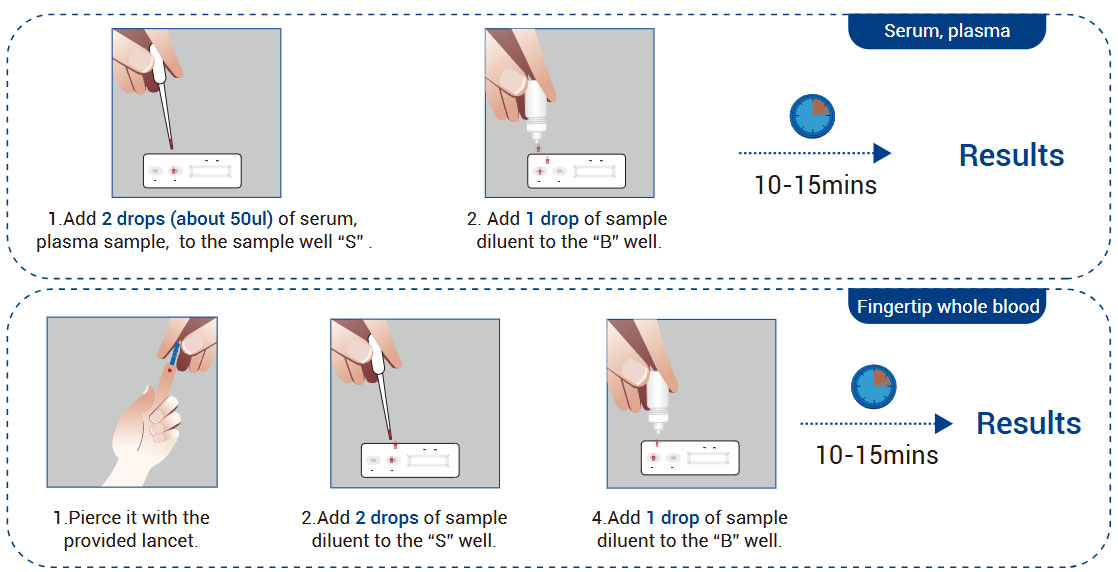 Serum, plasma

1.Add 2 drops (about 50ul) of serum, plasma sample, to the sample well "S" .

2. Add 1 drop of sample diluent to the "B" well.

10-15mins

Results

Fingertip whole blood

1.Pierce it with the provided lancet.

2.Add 2 drops of sample diluent to the "S" well.

4.Add 1 drop of sample diluent to the "B" well.

10-15mins

Results